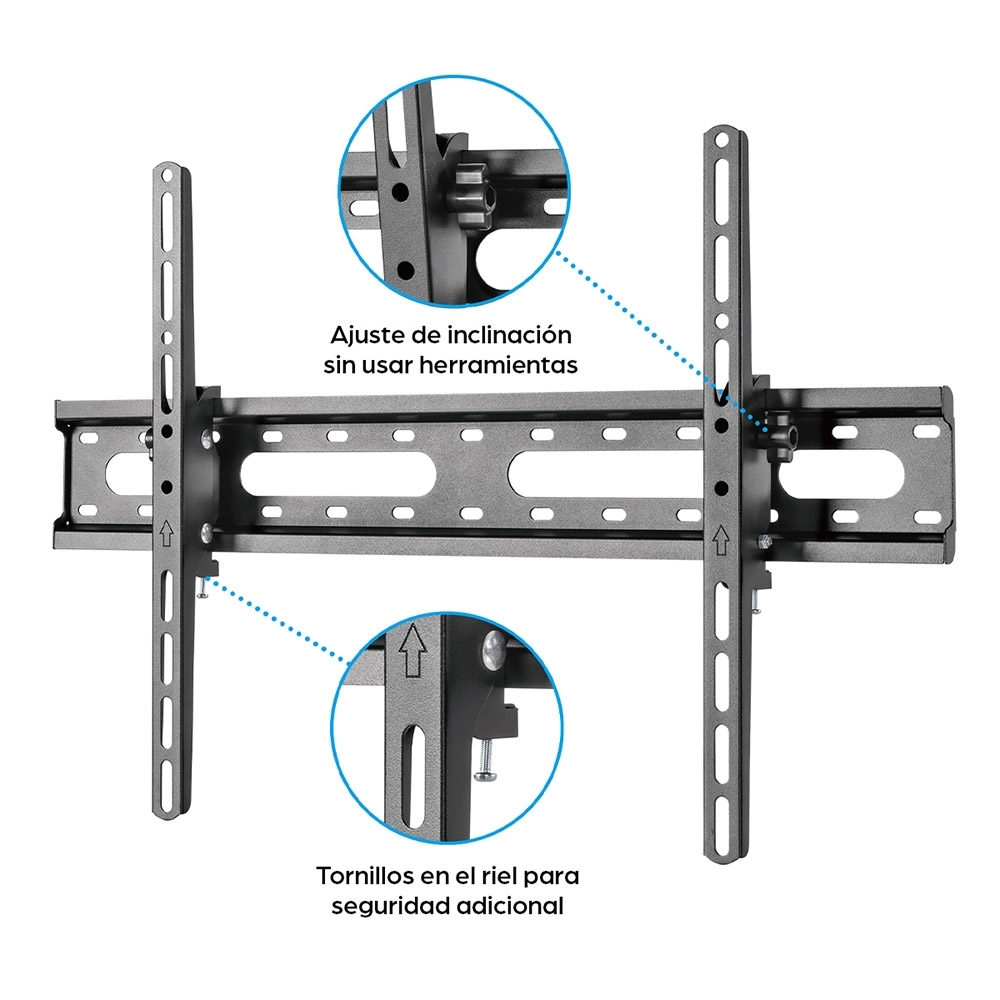 Ajuste de inclinación sin usar herramientas

Tornillos en el riel para seguridad adicional